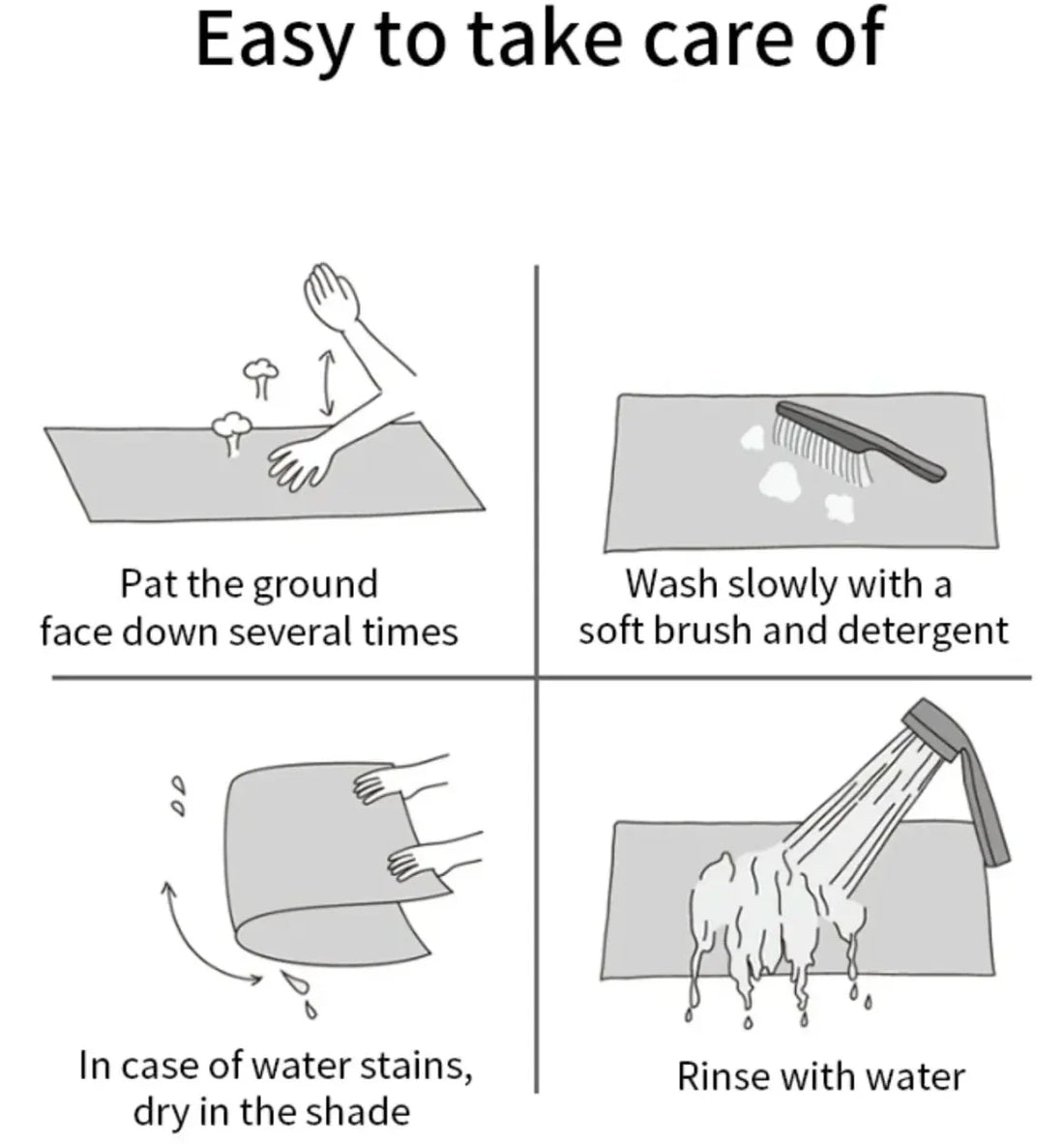 Easy to take care of

Pat the ground face down several times

Wash slowly with a soft brush and detergent

In case of water stains, dry in the shade

Rinse with water