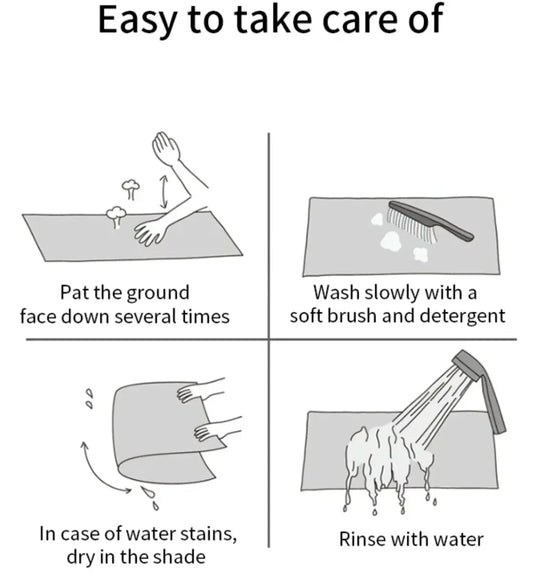 Easy to take care of

Pat the ground face down several times

Wash slowly with a soft brush and detergent

In case of water stains, dry in the shade

Rinse with water